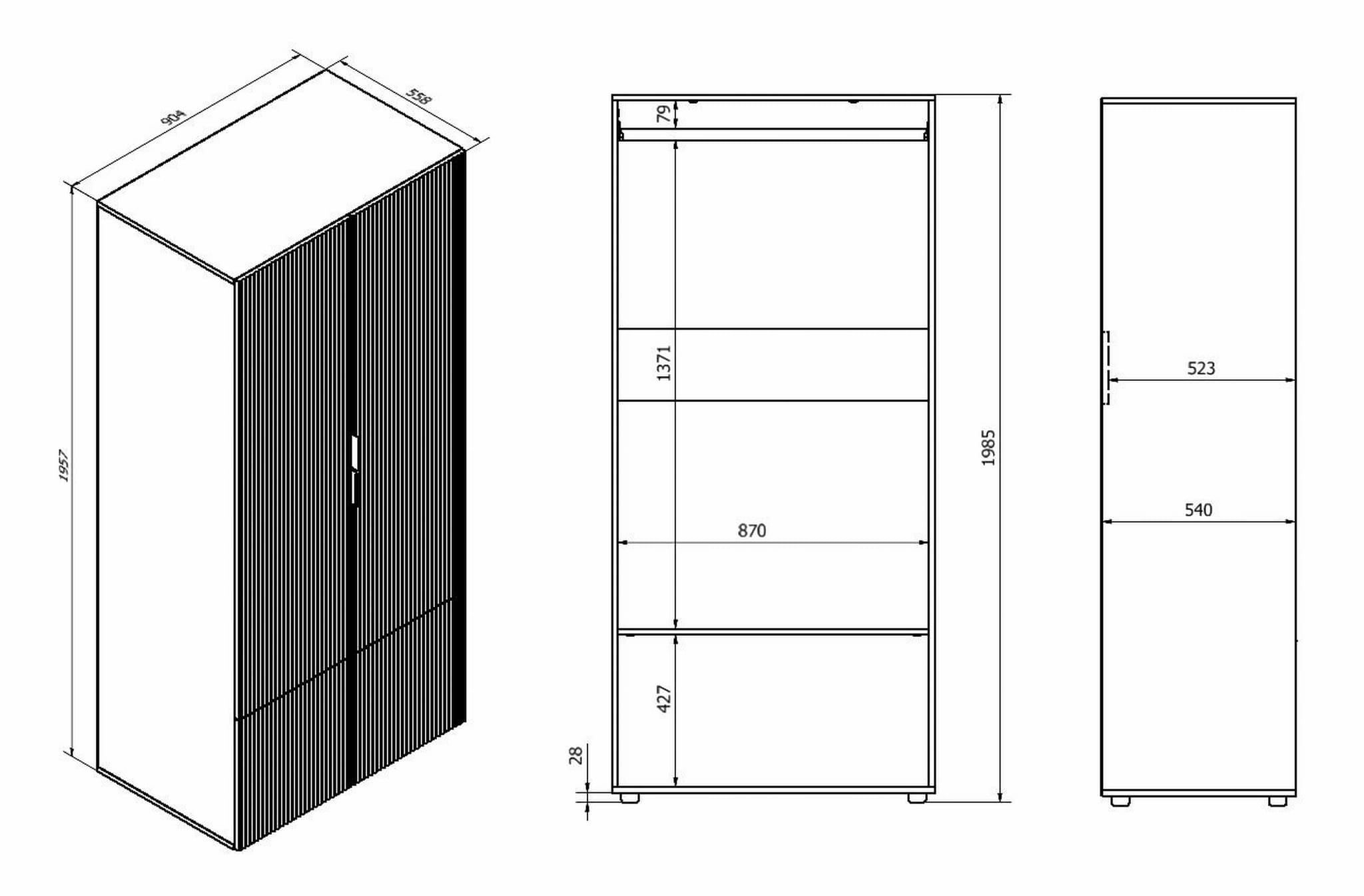 904
558
1957
79
1371
870
427
28
1985
523
540